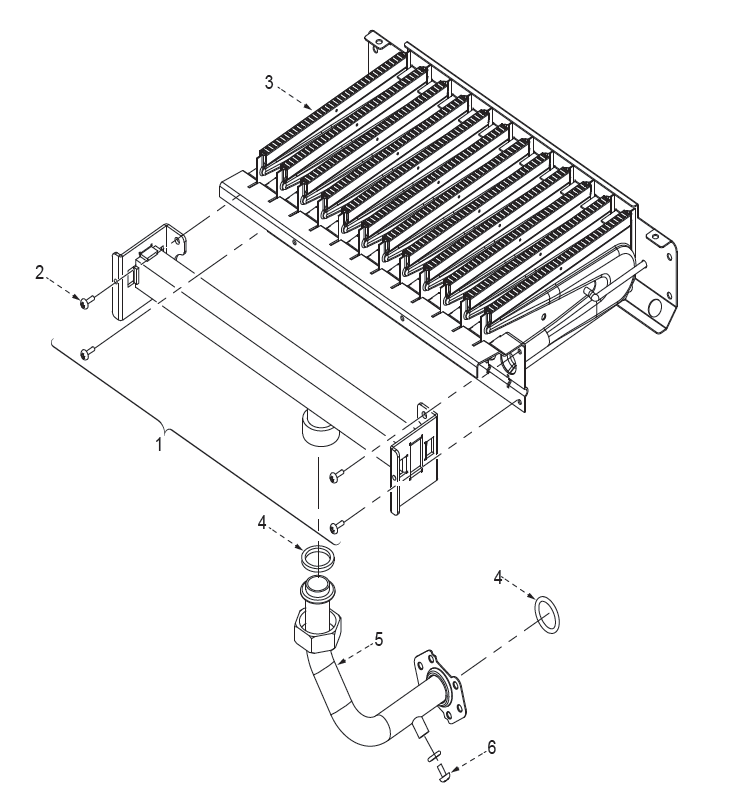 3
2
1
4
4
5
6