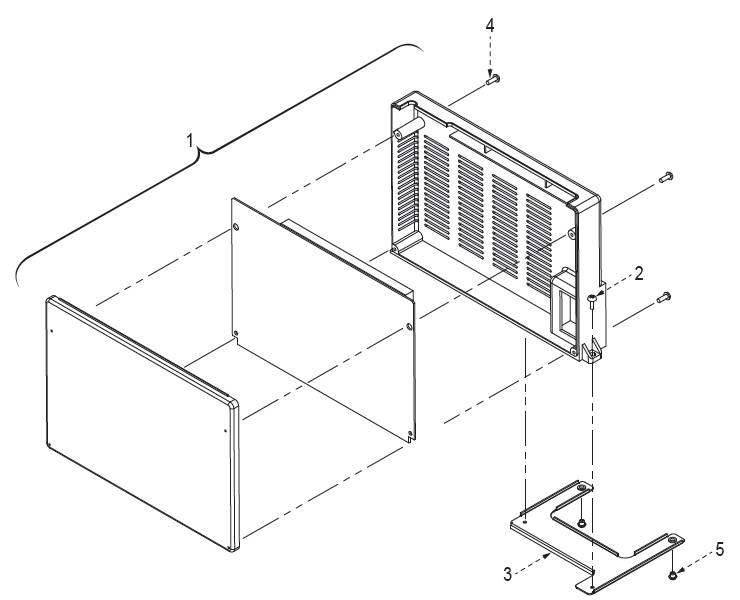 4
1
2
3
5