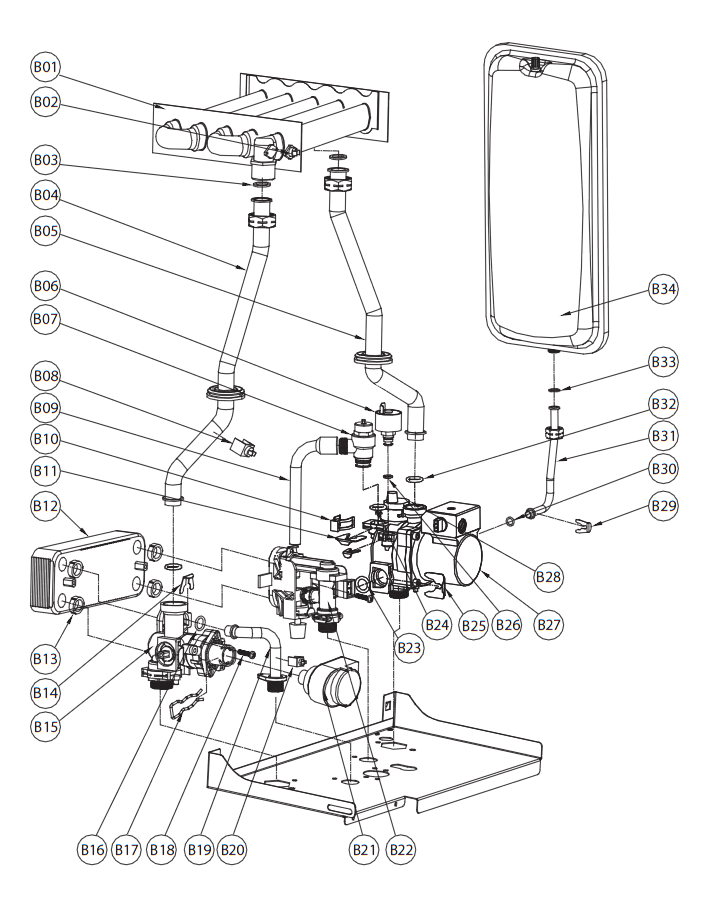 B01
B02
B03
B04
B05
B06
B07
B08
B09
B10
B11
B12
B13
B14
B15
B16
B17
B18
B19
B20
B21
B22
B23
B24
B25
B26
B27
B28
B29
B30
B31
B32
B33
B34